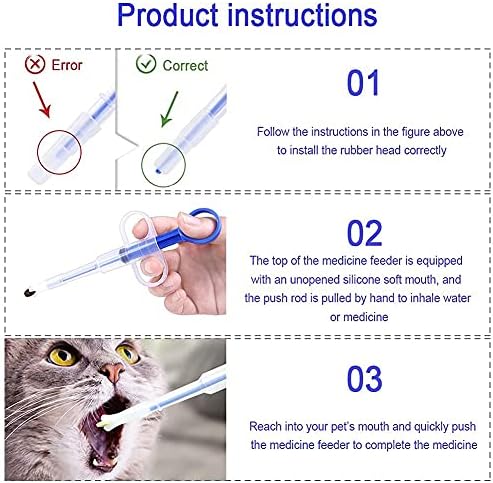 Product instructions

Error

Correct

01

Follow the instructions in the figure above to install the rubber head correctly

02

The top of the medicine feeder is equipped with an unopened silicone soft mouth, and the push rod is pulled by hand to inhale water or medicine

03

Reach into your pet's mouth and quickly push the medicine feeder to complete the medicine