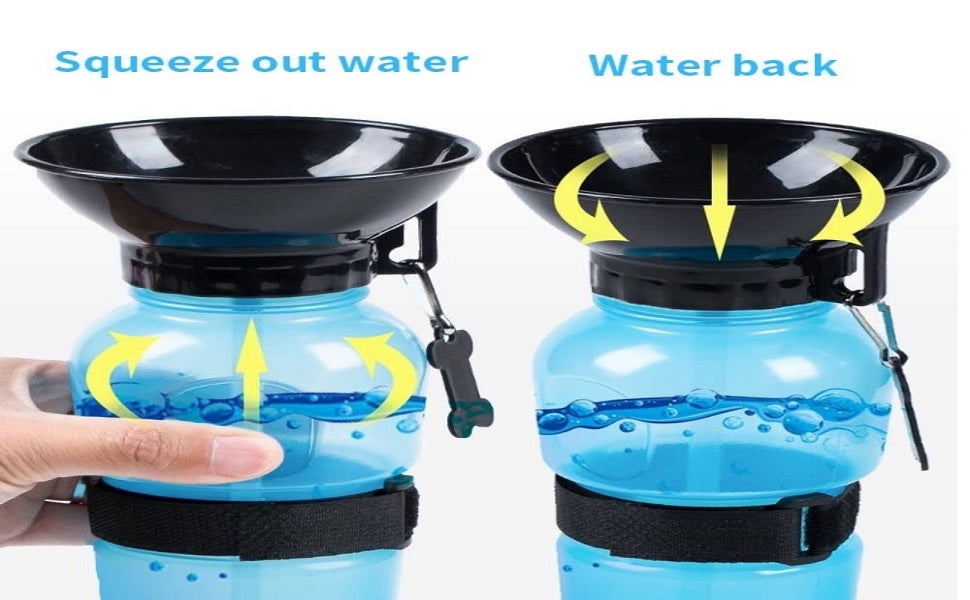 Squeeze out water

Water back