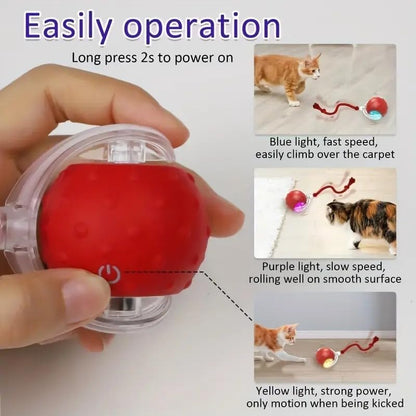 Easily operation

Long press 2s to power on

Blue light, fast speed, easily climb over the carpet

Purple light, slow speed, rolling well on smooth surface

Yellow light, strong power, only motion when being kicked